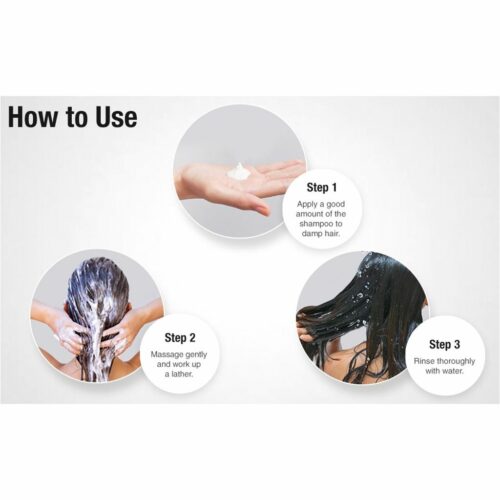 How to Use

Step 1

Apply a good amount of the shampoo to damp hair.

Step 2

Massage gently and work up a lather.

Step 3

Rinse thoroughly with water.