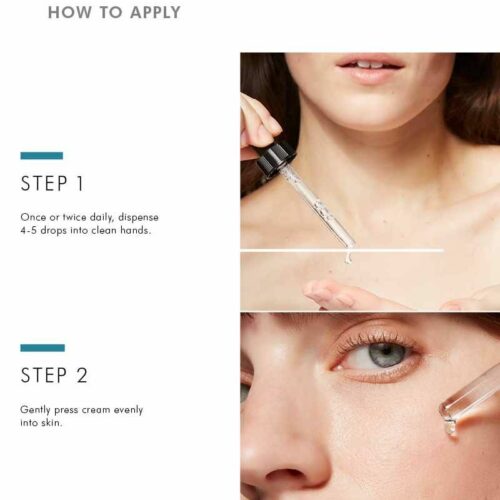 HOW TO APPLY

STEP 1

Once or twice daily, dispense 4-5 drops into clean hands.

STEP 2

Gently press cream evenly into skin.